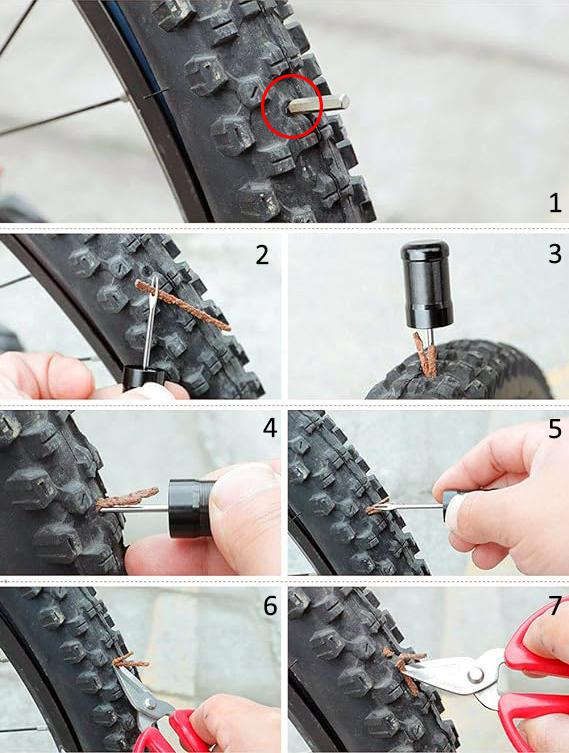 1
2
3
4
5
6
7